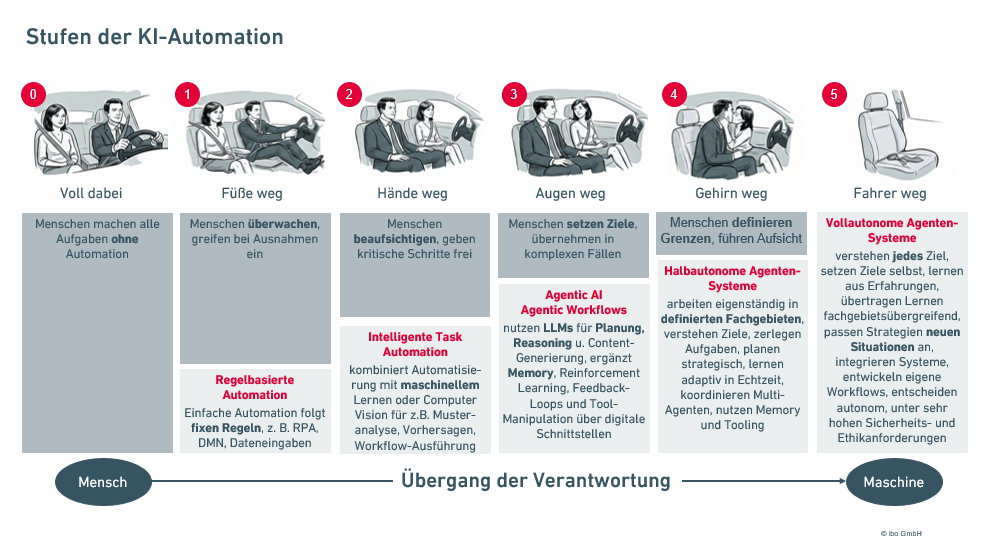 Stufen der KI-Automation

0
Voll dabei
Menschen machen alle Aufgaben ohne Automation

1
Füße weg
Menschen überwachen, greifen bei Ausnahmen ein

Regelbasierte Automation
Einfache Automation folgt fixen Regeln, z. B. RPA, DMN, Dateneingaben

2
Hände weg
Menschen beaufsichtigen, geben kritische Schritte frei

Intelligente Task Automation
kombiniert Automatisierung mit maschinellem Lernen oder Computer Vision für z.B. Musteranalyse, Vorhersagen, Workflow-Ausführung

3
Augen weg
Menschen setzen Ziele, übernehmen in komplexen Fällen

Agentic AI Agentic Workflows
nutzen LLMs für Planung, Reasoning u. Content-Generierung, ergänzt Memory, Reinforcement Learning, Feedback-Loops und Tool-Manipulation über digitale Schnittstellen

4
Gehirn weg
Menschen definieren Grenzen, führen Aufsicht

Halbautonome Agenten-Systeme
arbeiten eigenständig in definierten Fachgebieten, verstehen Ziele, zerlegen Aufgaben, planen strategisch, lernen adaptiv in Echtzeit, koordinieren Multi-Agenten, nutzen Memory und Tooling

5
Fahrer weg
Vollautonome Agenten-Systeme
verstehen jedes Ziel, setzen Ziele selbst, lernen aus Erfahrungen, übertragen Lernen fachgebietsübergreifend, passen Strategien neuen Situationen an, integrieren Systeme, entwickeln eigene Workflows, entscheiden autonom, unter sehr hohen Sicherheits- und Ethikanforderungen

Mensch
Übergang der Verantwortung
Maschine

© ibo GmbH