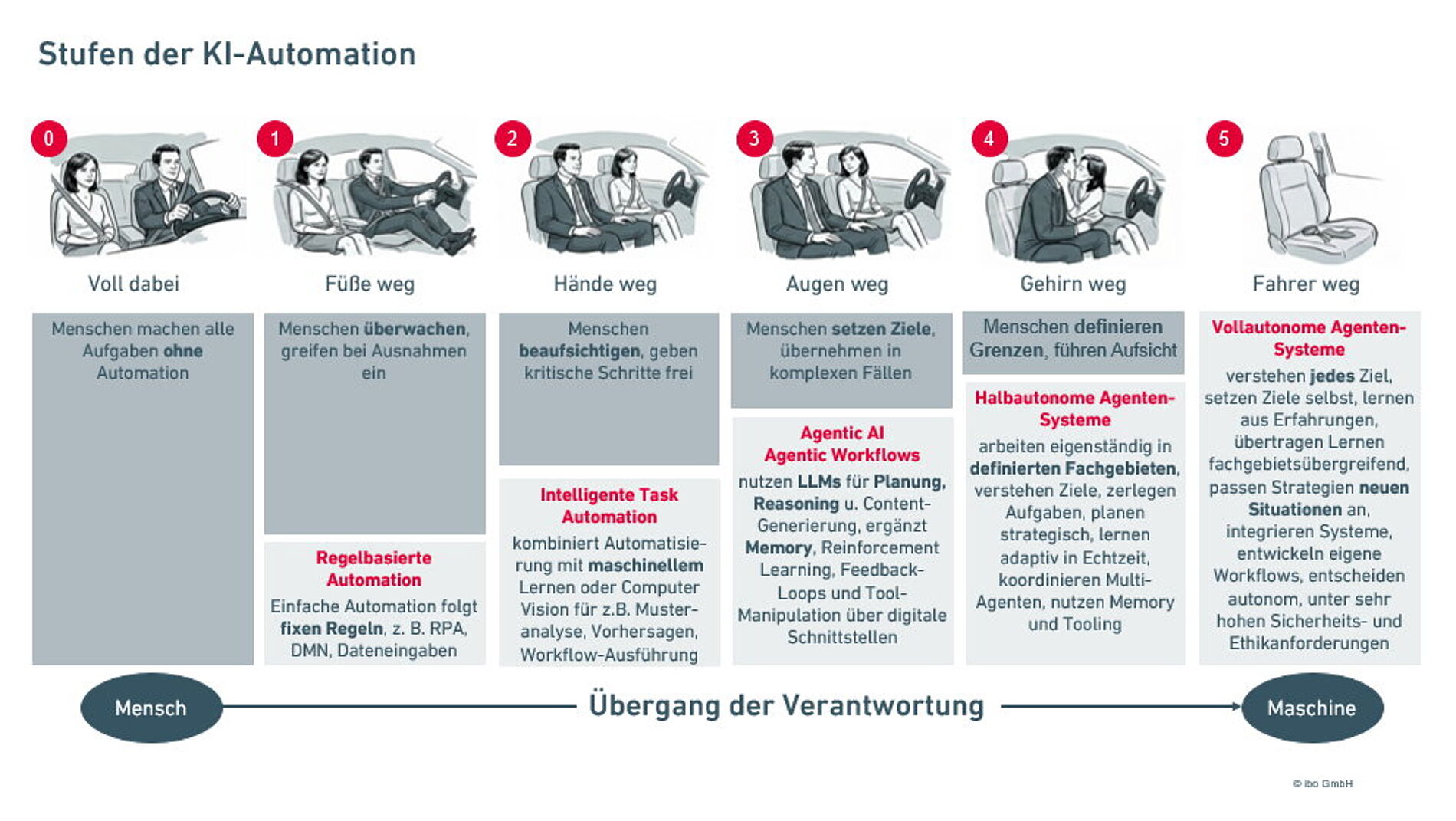 Stufen der KI-Automation

0

Voll dabei

Menschen machen alle Aufgaben ohne Automation

1

Füße weg

Menschen überwachen, greifen bei Ausnahmen ein

Regelbasierte Automation

Einfache Automation folgt fixen Regeln, z. B. RPA, DMN, Dateneingaben

2

Hände weg

Menschen beaufsichtigen, geben kritische Schritte frei

Intelligente Task Automation

kombiniert Automatisierung mit maschinellem Lernen oder Computer Vision für z.B. Musteranalyse, Vorhersagen, Workflow-Ausführung

3

Augen weg

Menschen setzen Ziele, übernehmen in komplexen Fällen

Agentic AI
Agentic Workflows

nutzen LLMs für Planung, Reasoning u. Content-Generierung, ergänzt Memory, Reinforcement Learning, Feedback-Loops und Tool-Manipulation über digitale Schnittstellen

4

Gehirn weg

Menschen definieren Grenzen, führen Aufsicht

Halbautonome Agenten-Systeme

arbeiten eigenständig in definierten Fachgebieten, verstehen Ziele, zerlegen Aufgaben, planen strategisch, lernen adaptiv in Echtzeit, koordinieren Multi-Agenten, nutzen Memory und Tooling

5

Fahrer weg

Vollautonome Agenten-Systeme

verstehen jedes Ziel, setzen Ziele selbst, lernen aus Erfahrungen, übertragen Lernen fachgebietsübergreifend, passen Strategien neuen Situationen an, integrieren Systeme, entwickeln eigene Workflows, entscheiden autonom, unter sehr hohen Sicherheits- und Ethikanforderungen

Mensch

Übergang der Verantwortung

Maschine

© ibo GmbH